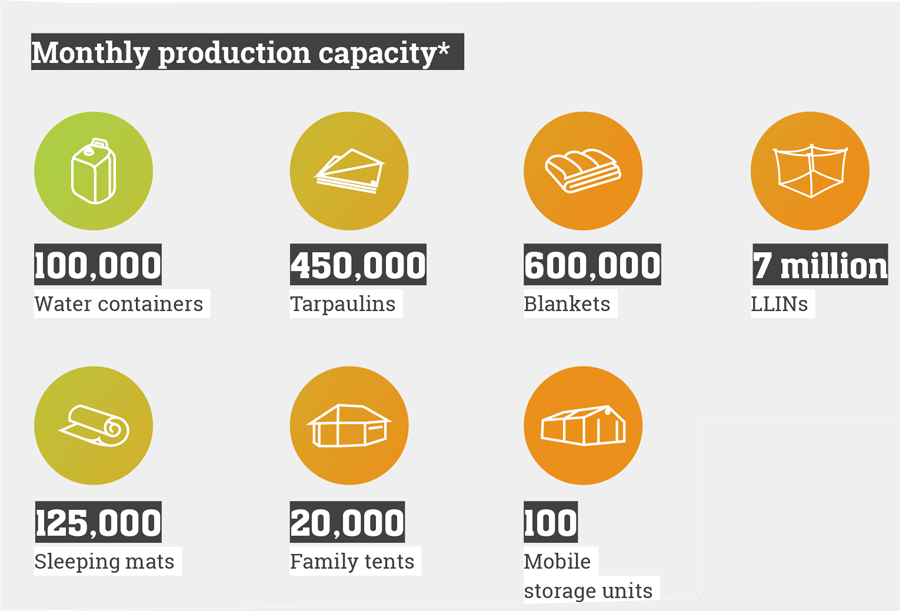 Monthly production capacity*

100,000
Water containers

450,000
Tarpaulins

600,000
Blankets

7 million
LLINs

125,000
Sleeping mats

20,000
Family tents

100
Mobile storage units