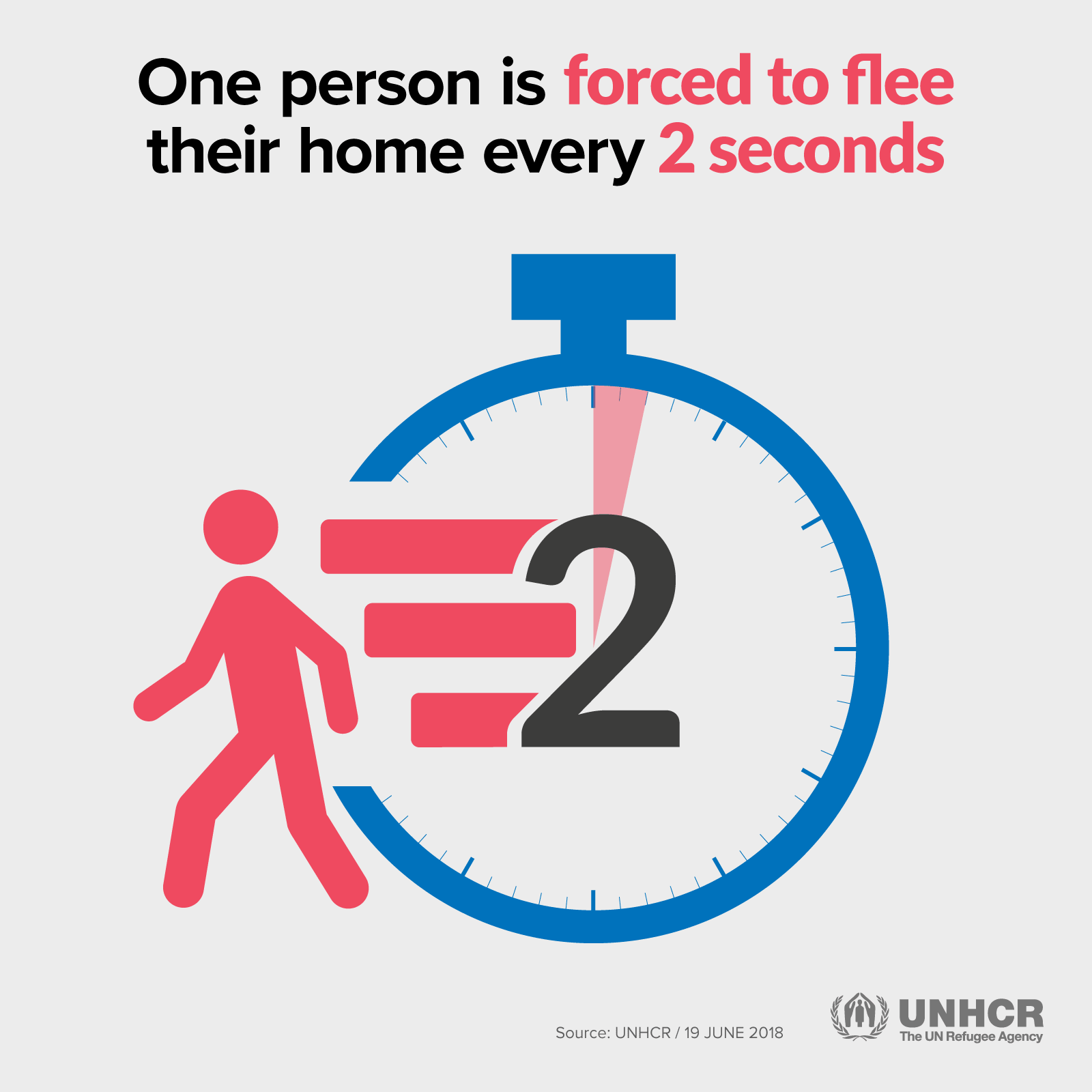 One person is forced to flee their home every 2 seconds

2

Source: UNHCR / 19 JUNE 2018

UNHCR
The UN Refugee Agency